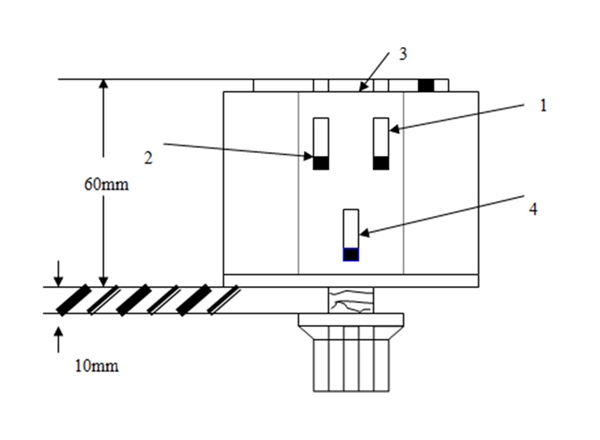 3
1
2
60mm
4
10mm